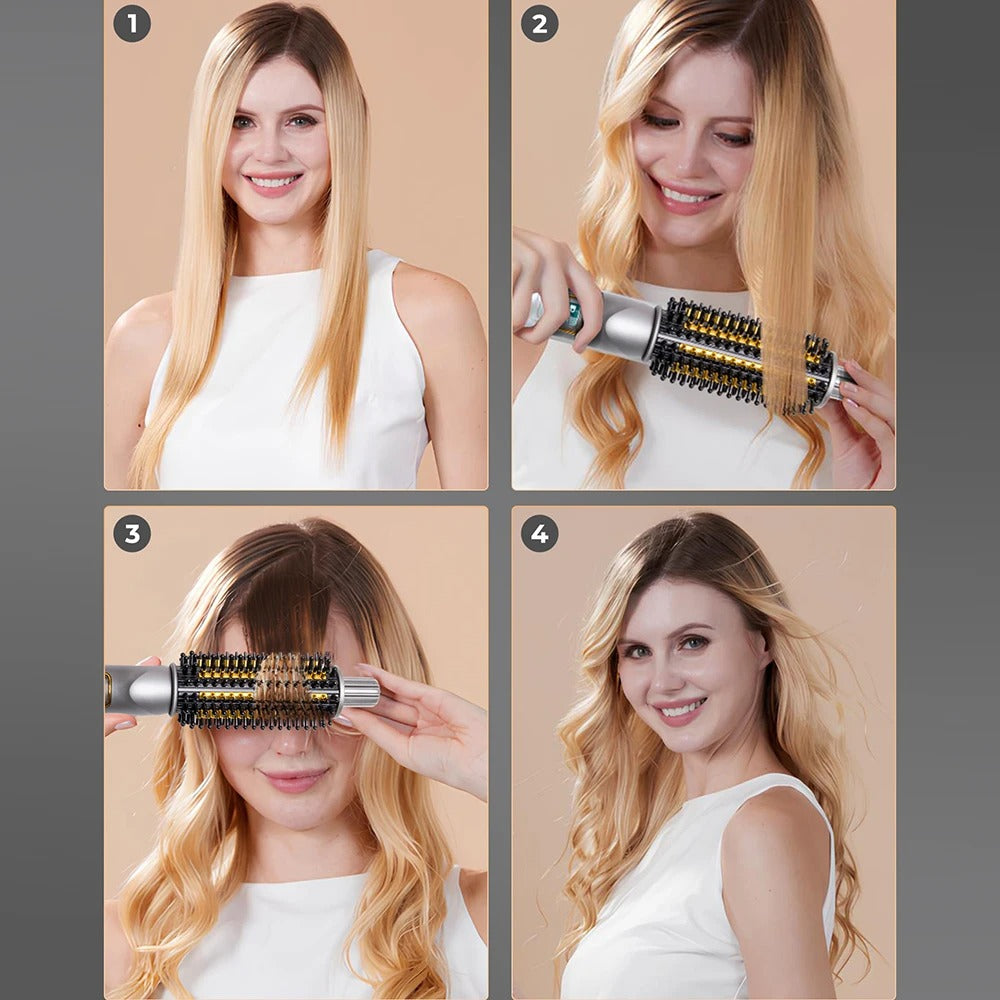 1
2
3
4